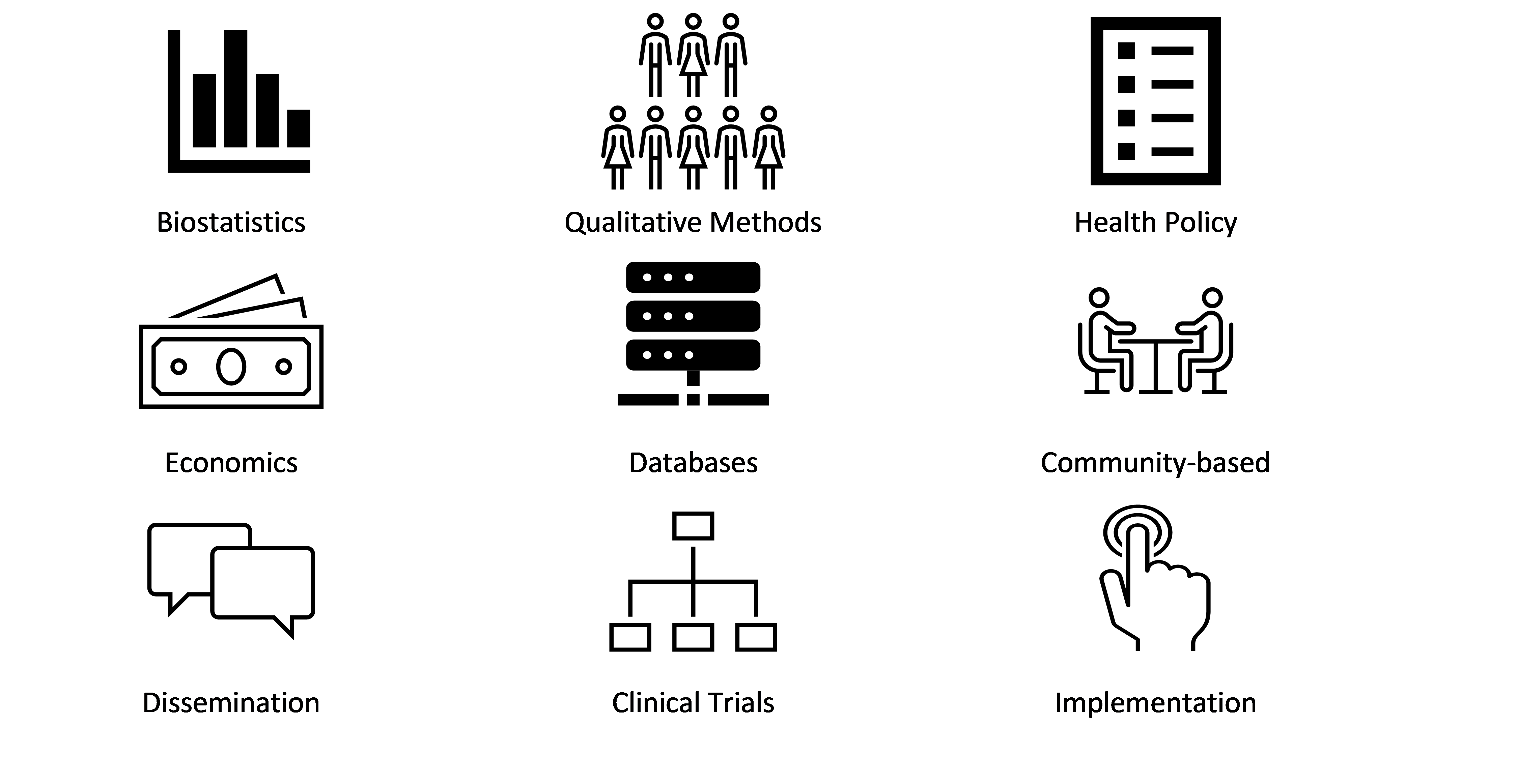 Biostatistics

Qualitative Methods

Health Policy

Economics

Databases

Community-based

Dissemination

Clinical Trials

Implementation